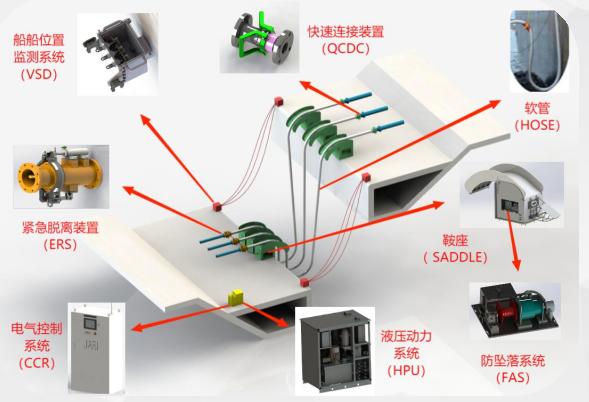 船舶位置
监测系统
(VSD)

快速连接装置
(QCDC)

软管
(HOSE)

紧急脱离装置
(ERS)

鞍座
( SADDLE)

电气控制
系统
(CCR)

液压动力
系统
(HPU)

防坠落系统
(FAS)